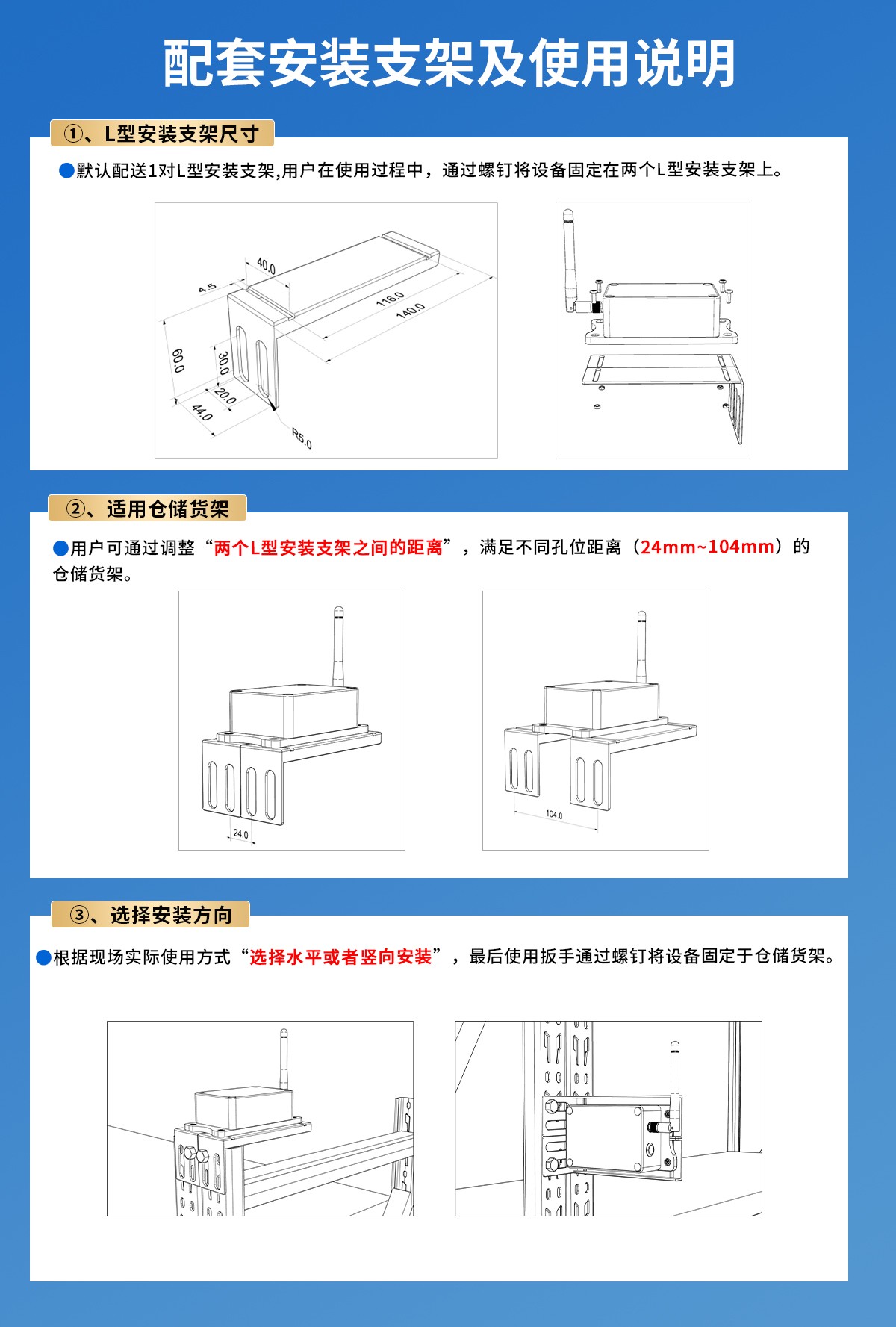 配套安装支架及使用说明

①、L型安装支架尺寸

●默认配送1对L型安装支架,用户在使用过程中，通过螺钉将设备固定在两个L型安装支架上。

40.0
4.5
116.0
140.0
60.0
30.0
20.0
44.0
R5.0

②、适用仓储货架

●用户可通过调整“两个L型安装支架之间的距离”，满足不同孔位距离（24mm~104mm）的仓储货架。

24.0

104.0

③、选择安装方向

●根据现场实际使用方式“选择水平或者竖向安装”，最后使用扳手通过螺钉将设备固定于仓储货架。