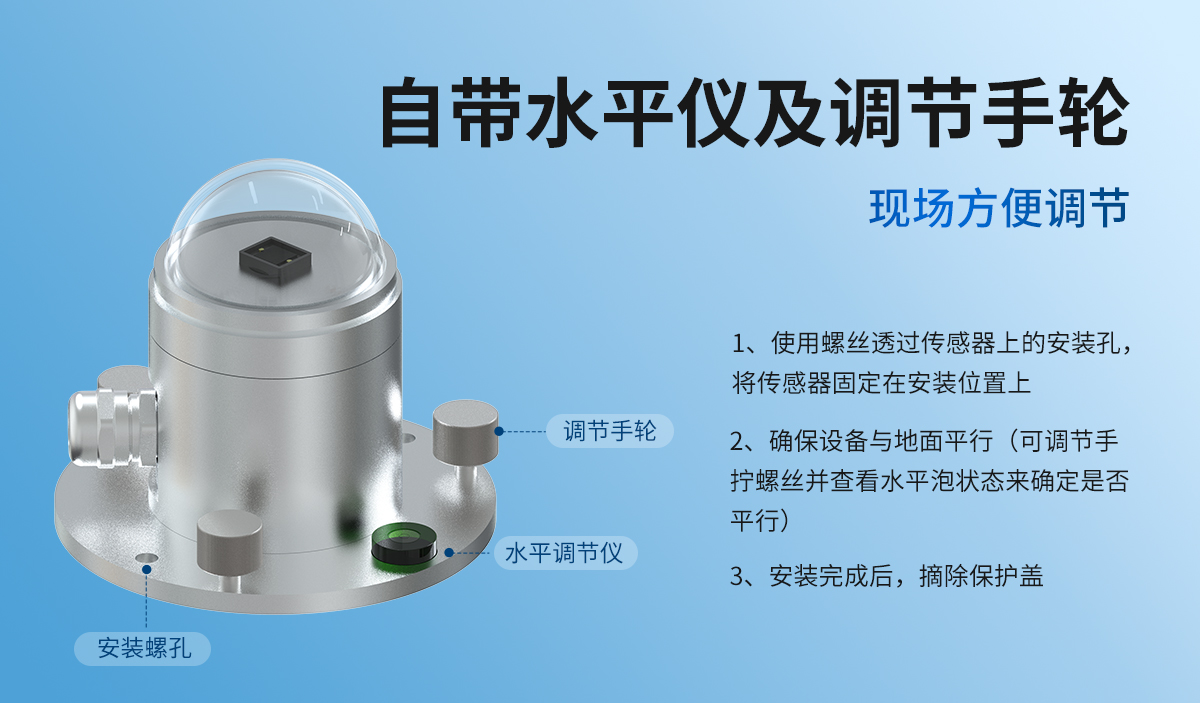 自带水平仪及调节手轮

现场方便调节

1、使用螺丝透过传感器上的安装孔，将传感器固定在安装位置上

2、确保设备与地面平行（可调节手拧螺丝并查看水平泡状态来确定是否平行）

3、安装完成后，摘除保护盖

调节手轮

水平调节仪

安装螺孔