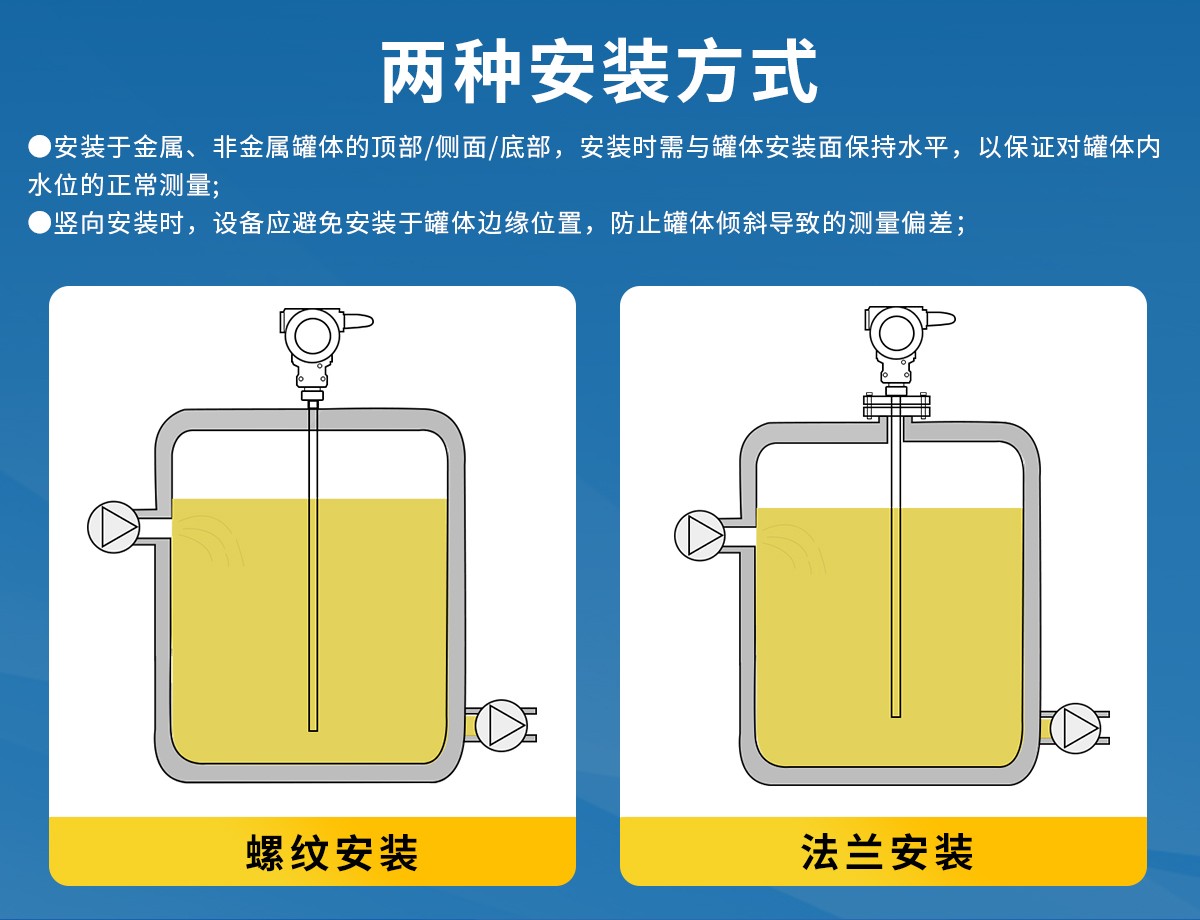 两种安装方式

●安装于金属、非金属罐体的顶部/侧面/底部，安装时需与罐体安装面保持水平，以保证对罐体内水位的正常测量;

●竖向安装时，设备应避免安装于罐体边缘位置，防止罐体倾斜导致的测量偏差；

螺纹安装

法兰安装